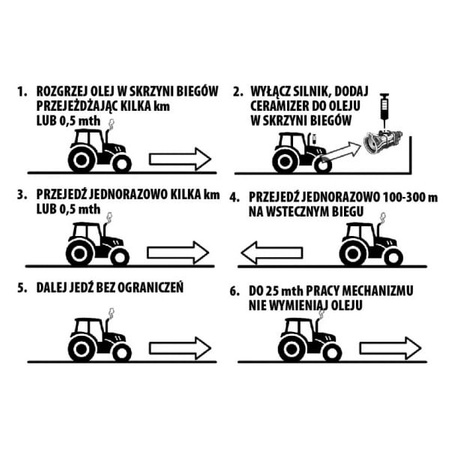 1. ROZGRZEJ OLEJ W SKRZYNI BIEGÓW PRZEJEŻDŻAJĄC KILKA km LUB 0,5 mth

2. WYŁĄCZ SILNIK, DODAJ CERAMIZER DO OLEJU W SKRZYNI BIEGÓW

3. PRZEJEDŹ JEDNORAZOWO KILKA km LUB 0,5 mth

4. PRZEJEDŹ JEDNORAZOWO 100-300 m NA WSTECZNYM BIEGU

5. DALEJ JEDŹ BEZ OGRANICZEŃ

6. DO 25 mth PRACY MECHANIZMU NIE WYMIENIAJ OLEJU